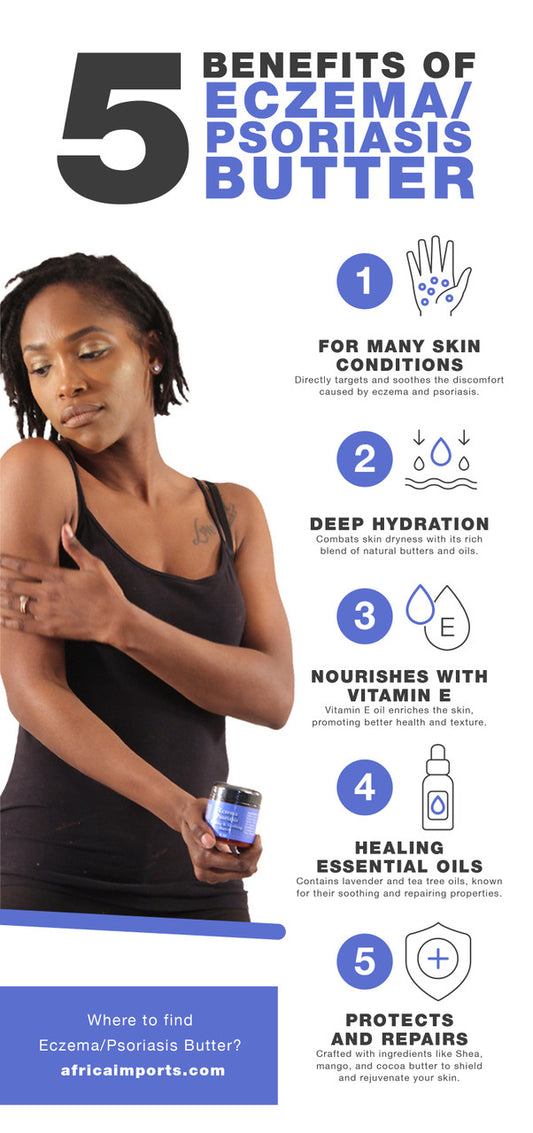 5 BENEFITS OF ECZEMA/ PSORIASIS BUTTER

1

FOR MANY SKIN CONDITIONS

Directly targets and soothes the discomfort caused by eczema and psoriasis.

2

DEEP HYDRATION

Combats skin dryness with its rich blend of natural butters and oils.

3

E

NOURISHES WITH VITAMIN E

Vitamin E oil enriches the skin, promoting better health and texture.

4

HEALING ESSENTIAL OILS

Contains lavender and tea tree oils, known for their soothing and repairing properties.

5

PROTECTS AND REPAIRS

Crafted with ingredients like Shea, mango, and cocoa butter to shield and rejuvenate your skin.

Where to find Eczema/Psoriasis Butter?

africaimports.com