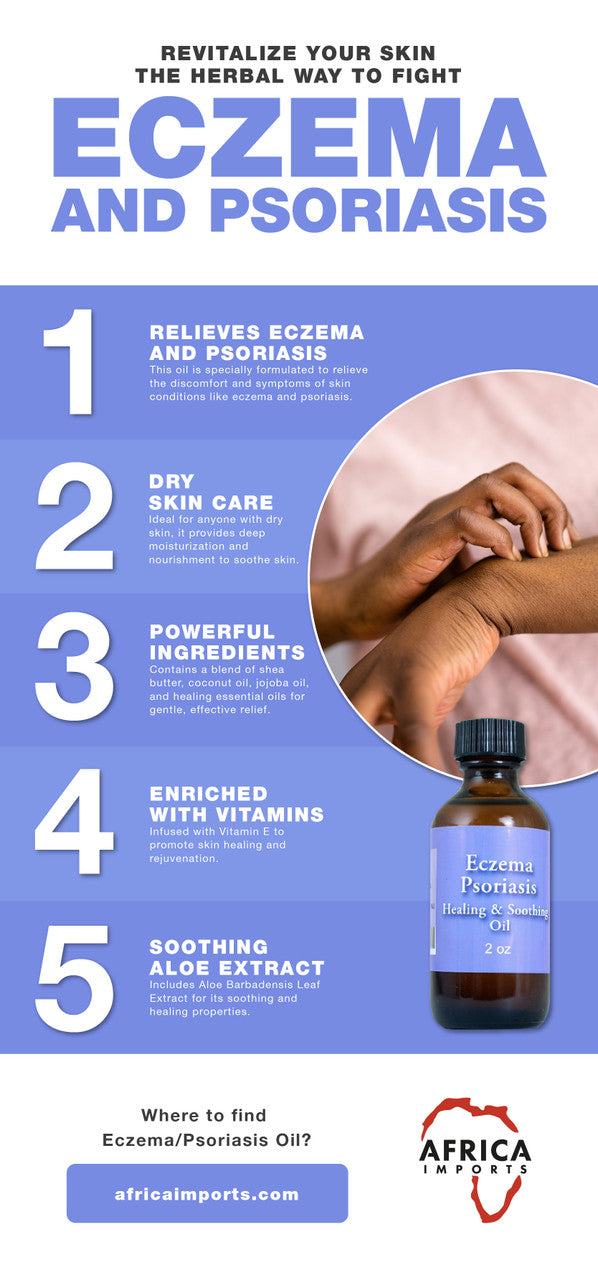 REVITALIZE YOUR SKIN
THE HERBAL WAY TO FIGHT
ECZEMA
AND PSORIASIS

1
RELIEVES ECZEMA AND PSORIASIS
This oil is specially formulated to relieve the discomfort and symptoms of skin conditions like eczema and psoriasis.

2
DRY SKIN CARE
Ideal for anyone with dry skin, it provides deep moisturization and nourishment to soothe skin.

3
POWERFUL INGREDIENTS
Contains a blend of shea butter, coconut oil, jojoba oil, and healing essential oils for gentle, effective relief.

4
ENRICHED WITH VITAMINS
Infused with Vitamin E to promote skin healing and rejuvenation.

5
SOOTHING ALOE EXTRACT
Includes Aloe Barbadensis Leaf Extract for its soothing and healing properties.

Eczema
Psoriasis
Healing & Soothing
Oil
2 oz

Where to find
Eczema/Psoriasis Oil?

africaimports.com

AFRICA
IMPORTS